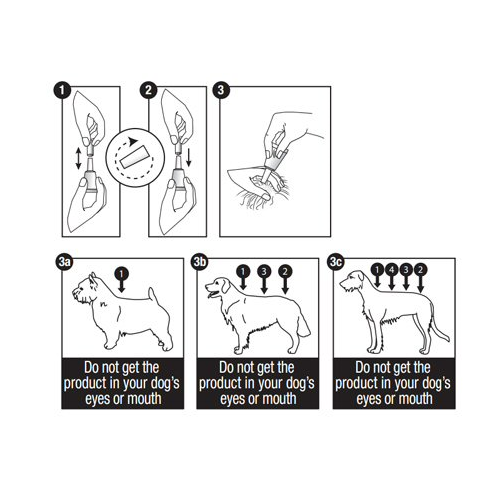 1

2

3

3a
1
Do not get the product in your dog's eyes or mouth

3b
1 3 2
Do not get the product in your dog's eyes or mouth

3c
1 4 3 2
Do not get the product in your dog's eyes or mouth